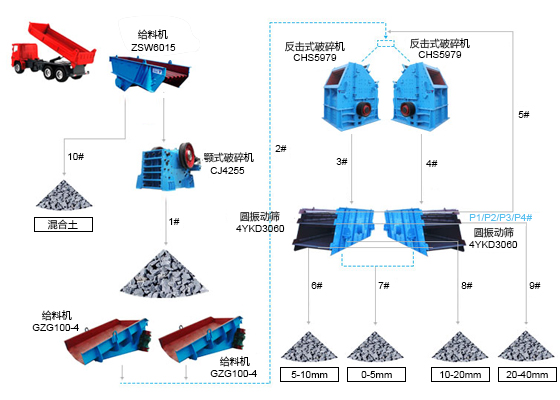 给料机
ZSW6015

反击式破碎机
CHS5979

反击式破碎机
CHS5979

5#

10#

颚式破碎机
CJ4255

2#

3#

4#

混合土

1#

圆振动筛
4YKD3060

P1/P2/P3/P4#

圆振动筛
4YKD3060

6#

7#

8#

9#

给料机
GZG100-4

给料机
GZG100-4

5-10mm

0-5mm

10-20mm

20-40mm